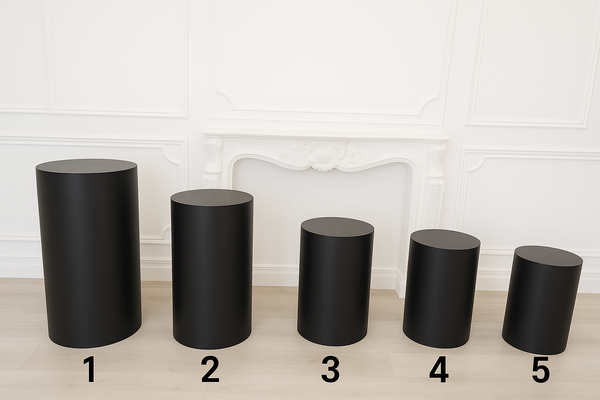 1 2 3 4 5